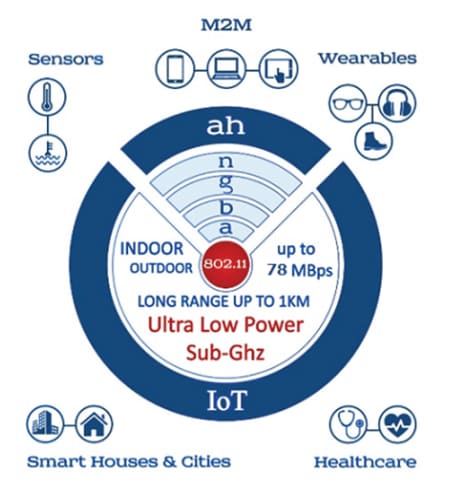 M2M

Sensors

Wearables

ah

n

g

b

a

INDOOR

OUTDOOR

802.11

up to 78 MBps

LONG RANGE UP TO 1KM

Ultra Low Power

Sub-Ghz

IoT

Smart Houses & Cities

Healthcare